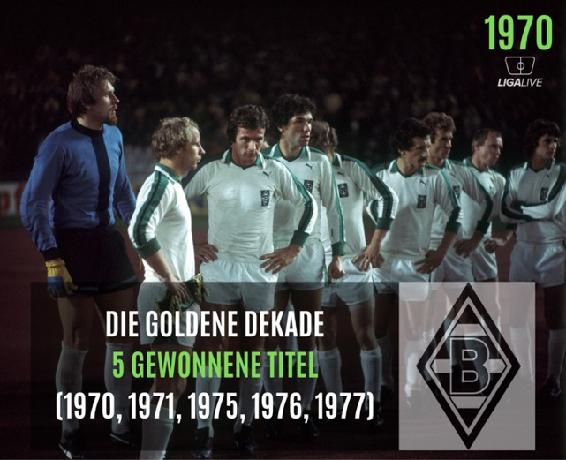 1970

LIGALIVE

DIE GOLDENE DEKADE
5 GEWONNENE TITEL
(1970, 1971, 1975, 1976, 1977)

B